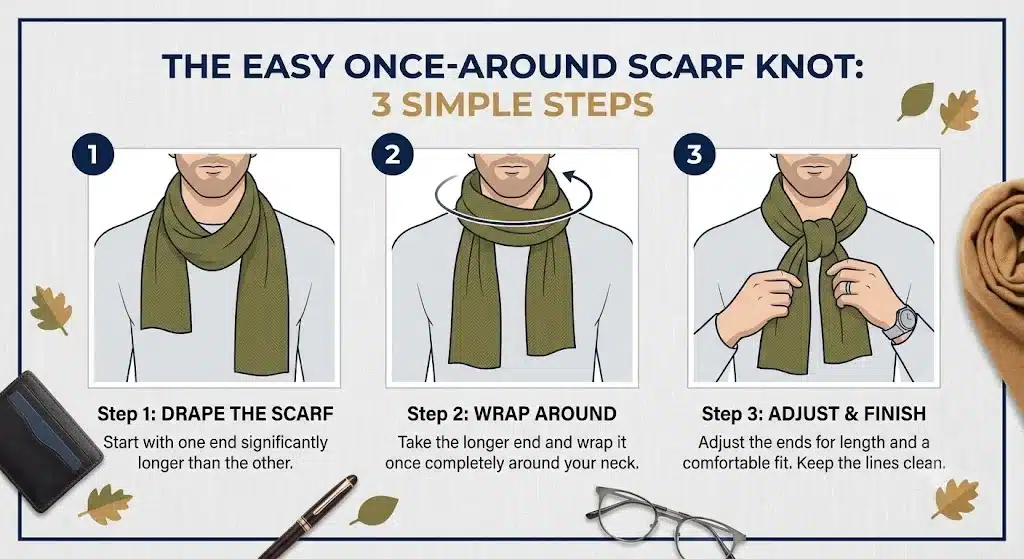 THE EASY ONCE-AROUND SCARF KNOT:
3 SIMPLE STEPS

1

Step 1: DRAPE THE SCARF
Start with one end significantly longer than the other.

2

Step 2: WRAP AROUND
Take the longer end and wrap it once completely around your neck.

3

Step 3: ADJUST & FINISH
Adjust the ends for length and a comfortable fit. Keep the lines clean.